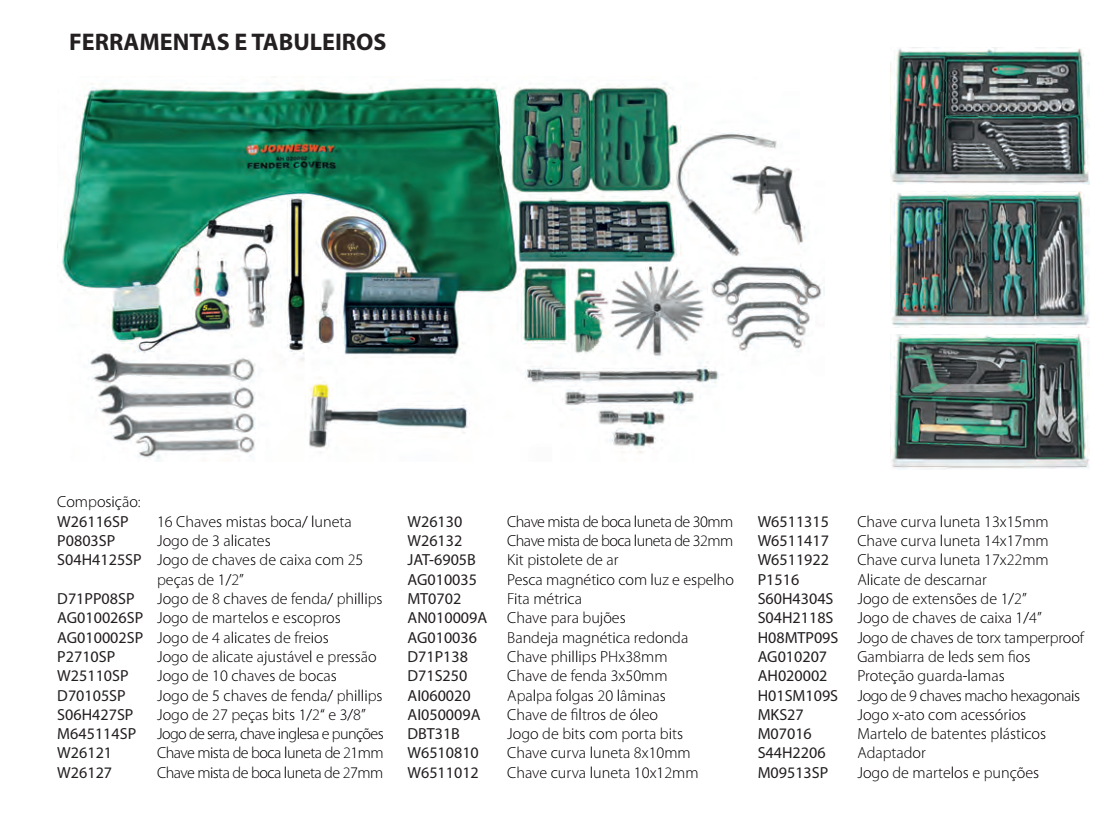 FERRAMENTAS E TABULEIROS

JONNESWAY
FENDER COVERS

Composição:

| | |
|---|---|
| W26116SP | 16 Chaves mistas boca/ luneta |
| P0803SP | Jogo de 3 alicates |
| S04H4125SP | Jogo de chaves de caixa com 25 peças de 1/2" |
| D71PP08SP | Jogo de 8 chaves de fenda/ phillips |
| AG010026SP | Jogo de martelos e escopros |
| AG010002SP | Jogo de 4 alicates de freios |
| P2710SP | Jogo de alicate ajustável e pressão |
| W25110SP | Jogo de 10 chaves de bocas |
| D70105SP | Jogo de 5 chaves de fenda/ phillips |
| S06H427SP | Jogo de 27 peças bits 1/2" e 3/8" |
| M645114SP | Jogo de serra, chave inglesa e punções |
| W26121 | Chave mista de boca luneta de 21mm |
| W26127 | Chave mista de boca luneta de 27mm |

| | |
|---|---|
| W26130 | Chave mista de boca luneta de 30mm |
| W26132 | Chave mista de boca luneta de 32mm |
| JAT-6905B | Kit pistolete de ar |
| AG010035 | Pesca magnético com luz e espelho |
| MT0702 | Fita métrica |
| AN010009A | Chave para bujões |
| AG010036 | Bandeja magnética redonda |
| D71P138 | Chave phillips PHx38mm |
| D71S250 | Chave de fenda 3x50mm |
| AI060020 | Apalpa folgas 20 lâminas |
| AI050009A | Chave de filtros de óleo |
| DBT31B | Jogo de bits com porta bits |
| W6510810 | Chave curva luneta 8x10mm |
| W6511012 | Chave curva luneta 10x12mm |

| | |
|---|---|
| W6511315 | Chave curva luneta 13x15mm |
| W6511417 | Chave curva luneta 14x17mm |
| W6511922 | Chave curva luneta 17x22mm |
| P1516 | Alicate de descarnar |
| S60H4304S | Jogo de extensões de 1/2" |
| S04H2118S | Jogo de chaves de caixa 1/4" |
| H08MTP09S | Jogo de chaves de torx tamperproof |
| AG010207 | Gambiarra de leds sem fios |
| AH020002 | Proteção guarda-lamas |
| H01SM109S | Jogo de 9 chaves macho hexagonais |
| MKS27 | Jogo x-ato com acessórios |
| M07016 | Martelo de batentes plásticos |
| S44H2206 | Adaptador |
| M09513SP | Jogo de martelos e punções |