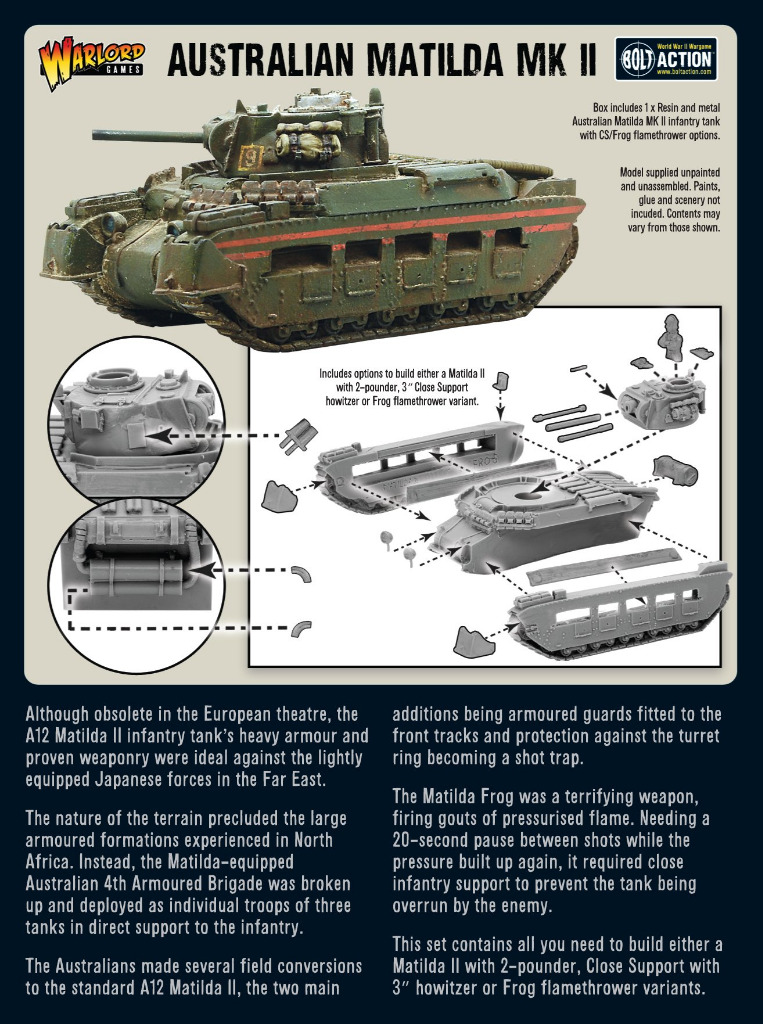 WARLORD GAMES

AUSTRALIAN MATILDA MK II

World War II Wargame
BOLT ACTION
www.boltaction.com

Box includes 1 x Resin and metal Australian Matilda MK II infantry tank with CS/Frog flamethrower options.

Model supplied unpainted and unassembled. Paints, glue and scenery not incuded. Contents may vary from those shown.

Includes options to build either a Matilda II with 2-pounder, 3" Close Support howitzer or Frog flamethrower variant.

Although obsolete in the European theatre, the A12 Matilda II infantry tank's heavy armour and proven weaponry were ideal against the lightly equipped Japanese forces in the Far East.

The nature of the terrain precluded the large armoured formations experienced in North Africa. Instead, the Matilda-equipped Australian 4th Armoured Brigade was broken up and deployed as individual troops of three tanks in direct support to the infantry.

The Australians made several field conversions to the standard A12 Matilda II, the two main additions being armoured guards fitted to the front tracks and protection against the turret ring becoming a shot trap.

The Matilda Frog was a terrifying weapon, firing gouts of pressurised flame. Needing a 20-second pause between shots while the pressure built up again, it required close infantry support to prevent the tank being overrun by the enemy.

This set contains all you need to build either a Matilda II with 2-pounder, Close Support with 3" howitzer or Frog flamethrower variants.