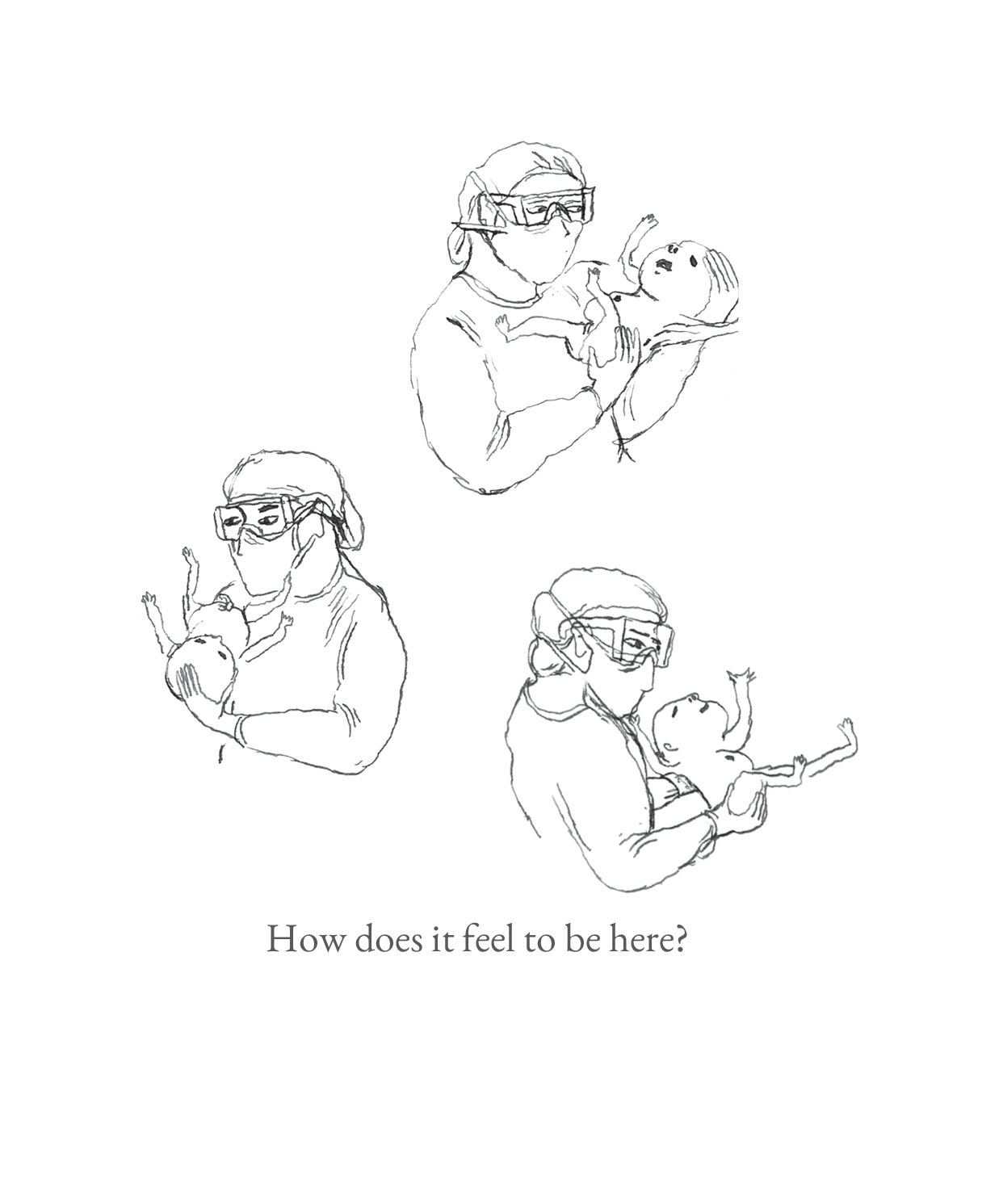 How does it feel to be here?