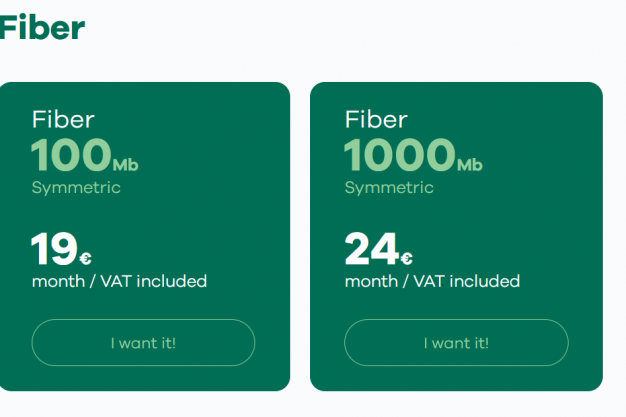 Fiber

Fiber
100Mb
Symmetric

19€
month / VAT included

I want it!

Fiber
1000Mb
Symmetric

24€
month / VAT included

I want it!