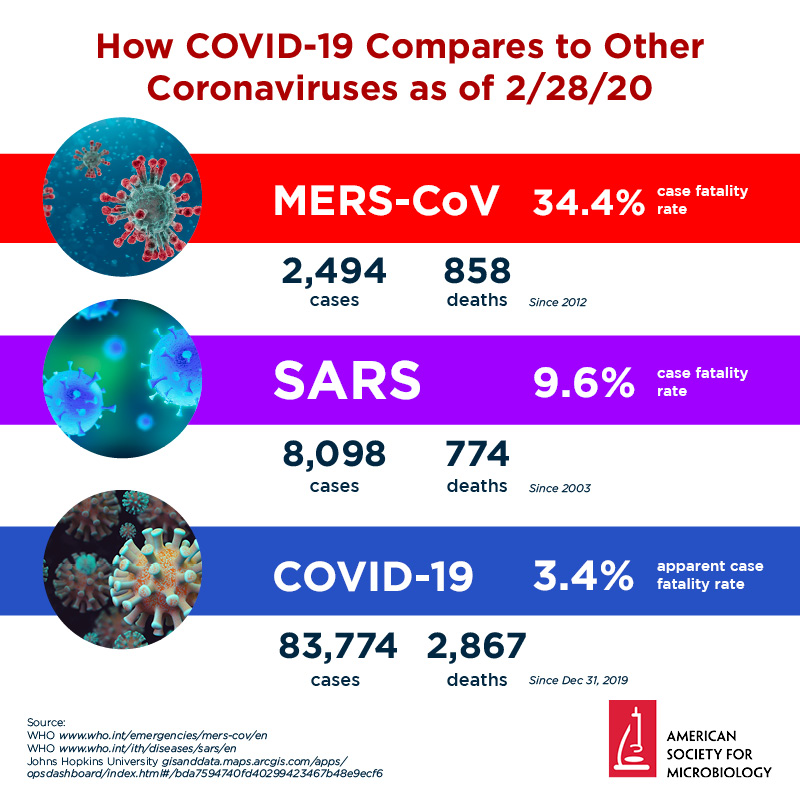 How COVID-19 Compares to Other Coronaviruses as of 2/28/20

MERS-CoV 34.4% case fatality rate

2,494 cases 858 deaths Since 2012

SARS 9.6% case fatality rate

8,098 cases 774 deaths Since 2003

COVID-19 3.4% apparent case fatality rate

83,774 cases 2,867 deaths Since Dec 31, 2019

Source:
WHO www.who.int/emergencies/mers-cov/en
WHO www.who.int/ith/diseases/sars/en
Johns Hopkins University gisanddata.maps.arcgis.com/apps/opsdashboard/index.html#/bda7594740fd40299423467b48e9ecf6

AMERICAN SOCIETY FOR MICROBIOLOGY