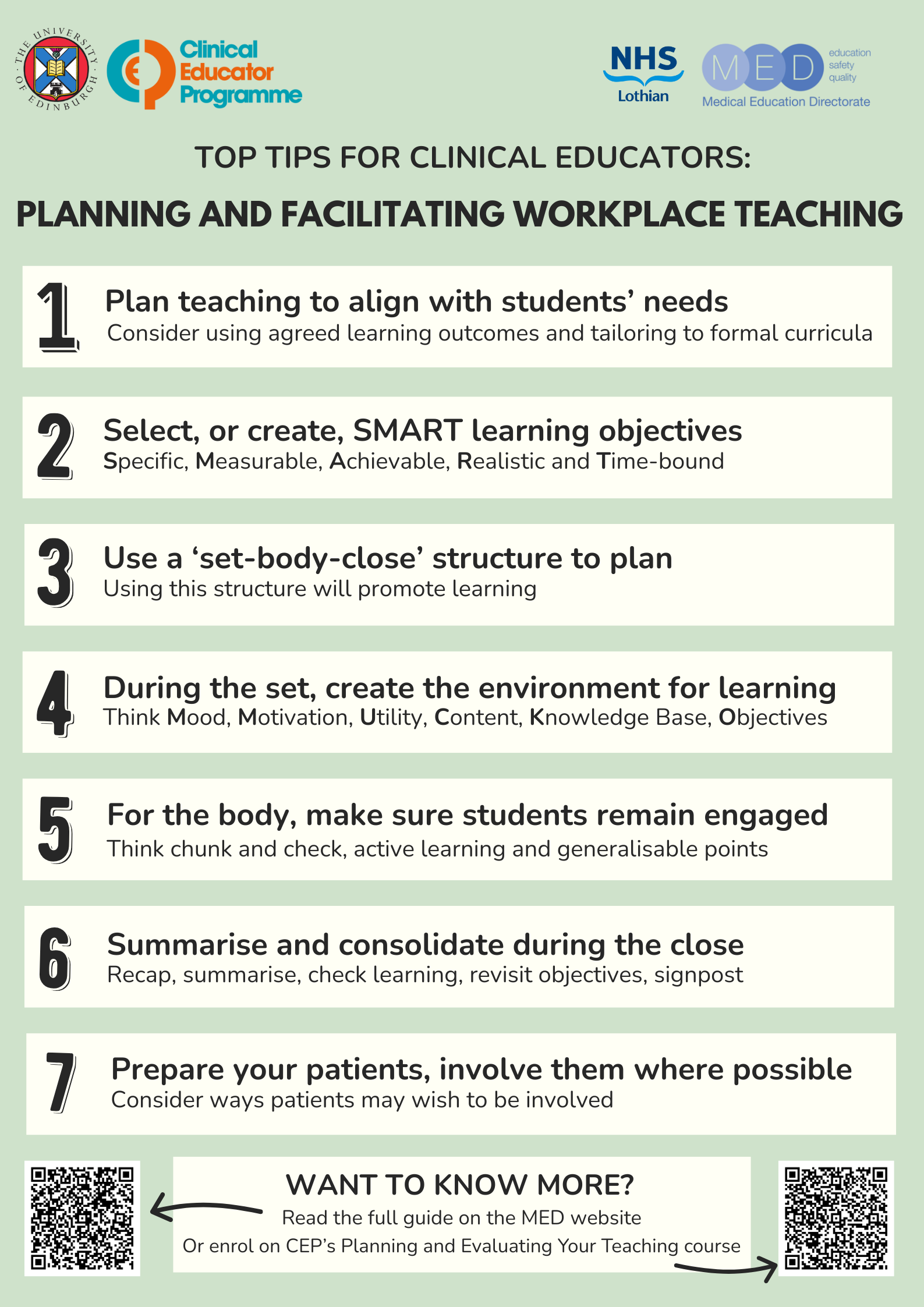 THE UNIVERSITY OF EDINBURGH

Clinical Educator Programme

NHS Lothian

MED education safety quality
Medical Education Directorate

TOP TIPS FOR CLINICAL EDUCATORS:

PLANNING AND FACILITATING WORKPLACE TEACHING

1 Plan teaching to align with students' needs
Consider using agreed learning outcomes and tailoring to formal curricula

2 Select, or create, SMART learning objectives
Specific, Measurable, Achievable, Realistic and Time-bound

3 Use a 'set-body-close' structure to plan
Using this structure will promote learning

4 During the set, create the environment for learning
Think Mood, Motivation, Utility, Content, Knowledge Base, Objectives

5 For the body, make sure students remain engaged
Think chunk and check, active learning and generalisable points

6 Summarise and consolidate during the close
Recap, summarise, check learning, revisit objectives, signpost

7 Prepare your patients, involve them where possible
Consider ways patients may wish to be involved

WANT TO KNOW MORE?
Read the full guide on the MED website
Or enrol on CEP's Planning and Evaluating Your Teaching course