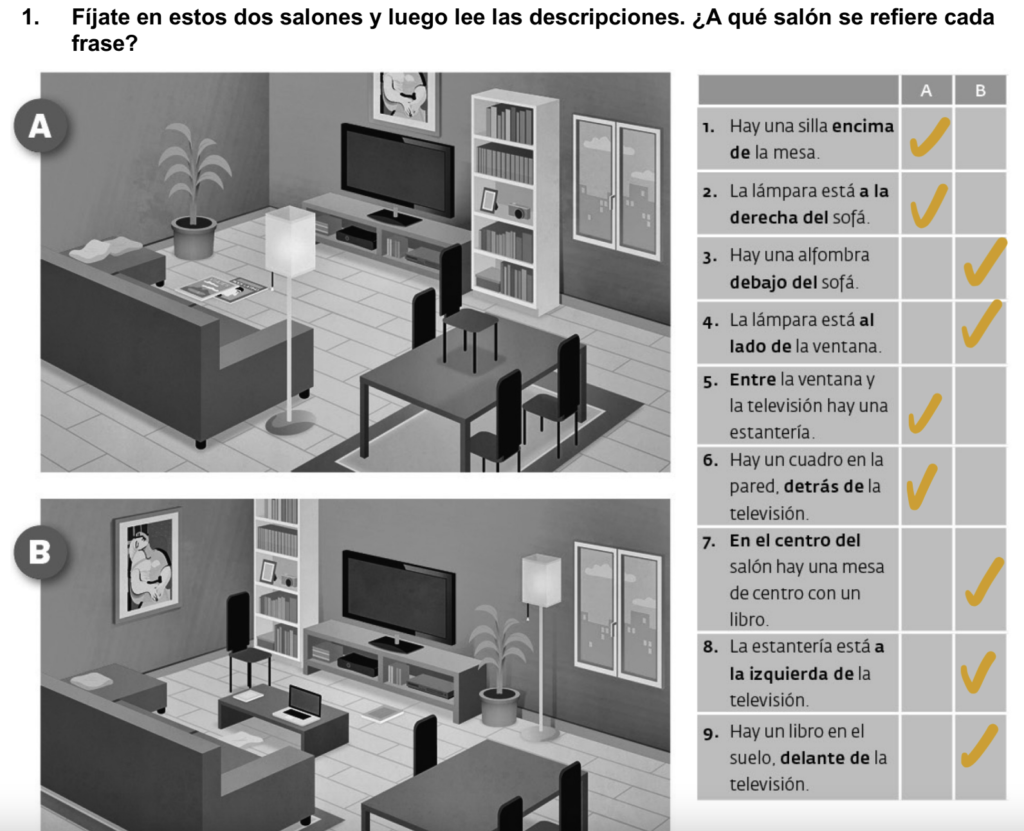 1. Fíjate en estos dos salones y luego lee las descripciones. ¿A qué salón se refiere cada frase?

A

B

| | A | B |
|---|---|---|
| 1. Hay una silla **encima de** la mesa. | ✓ | |
| 2. La lámpara está **a la derecha del** sofá. | ✓ | |
| 3. Hay una alfombra **debajo del** sofá. | | ✓ |
| 4. La lámpara está **al lado de** la ventana. | | ✓ |
| 5. **Entre** la ventana y la televisión hay una estantería. | ✓ | |
| 6. Hay un cuadro en la pared, **detrás de** la televisión. | ✓ | |
| 7. **En el centro del** salón hay una mesa de centro con un libro. | | ✓ |
| 8. La estantería está **a la izquierda de** la televisión. | | ✓ |
| 9. Hay un libro en el suelo, **delante de** la televisión. | | ✓ |