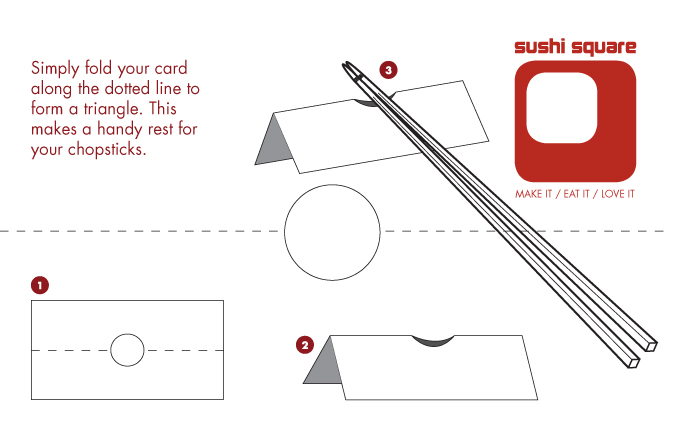 Simply fold your card along the dotted line to form a triangle. This makes a handy rest for your chopsticks.

3

sushi square

MAKE IT / EAT IT / LOVE IT

1

2