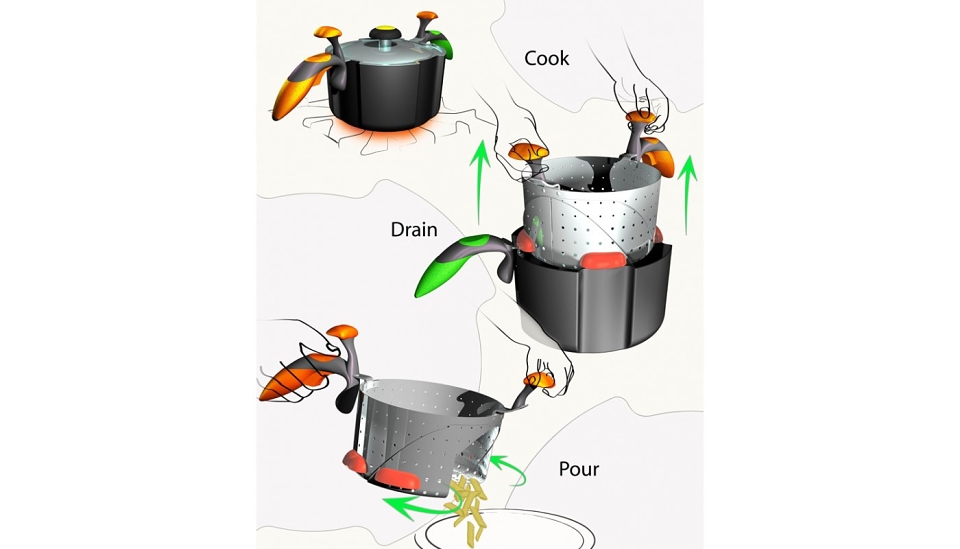 Cook

Drain

Pour