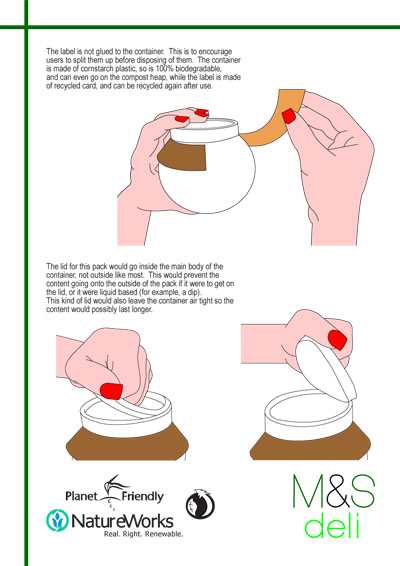 The label is not glued to the container. This is to encourage users to split them up before disposing of them. The container is made of cornstarch plastic, so is 100% biodegradable, and can even go on the compost heap, while the label is made of recycled card, and can be recycled again after use.

The lid for this pack would go inside the main body of the container, not outside like most. This would prevent the content going onto the outside of the pack if it were to get on the lid, or it were liquid based (for example, a dip).
This kind of lid would also leave the container air tight so the content would possibly last longer.

Planet Friendly

NatureWorks
Real. Right. Renewable.

M&S
deli