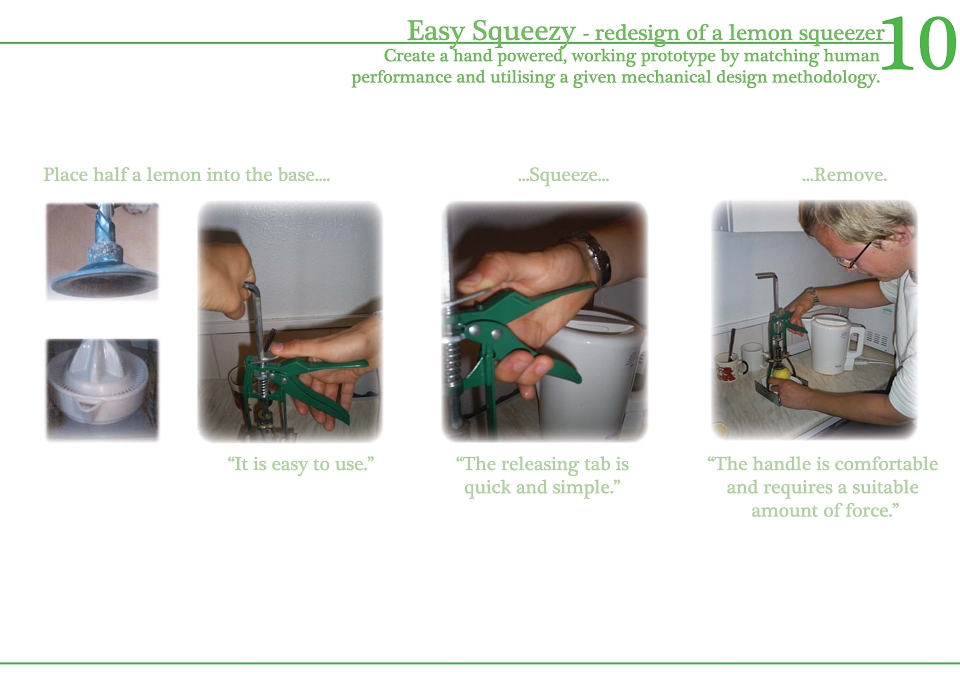 Easy Squeezy - redesign of a lemon squeezer 10
Create a hand powered, working prototype by matching human performance and utilising a given mechanical design methodology.

Place half a lemon into the base....

...Squeeze...

...Remove.

"It is easy to use."

"The releasing tab is quick and simple."

"The handle is comfortable and requires a suitable amount of force."