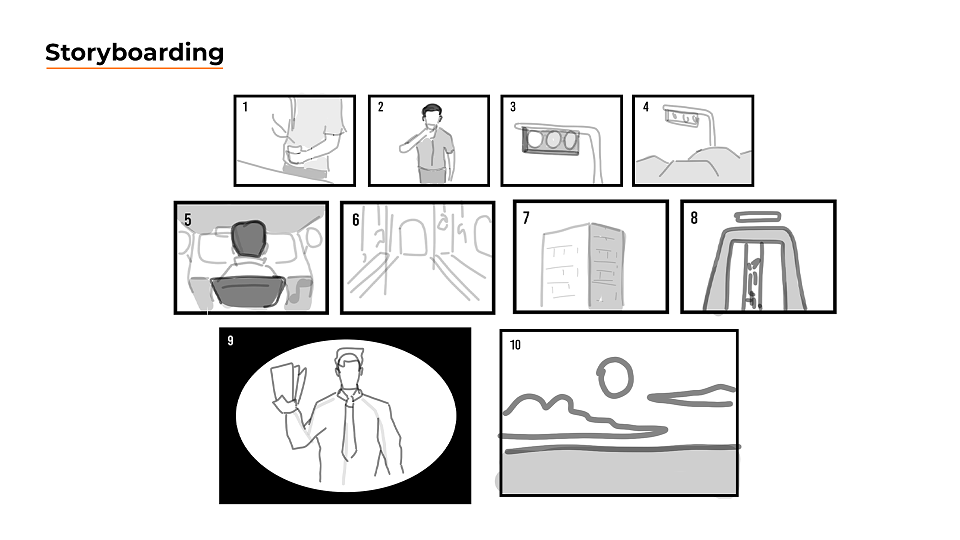 Storyboarding

1

2

3

4

5

6

7

8

9

10