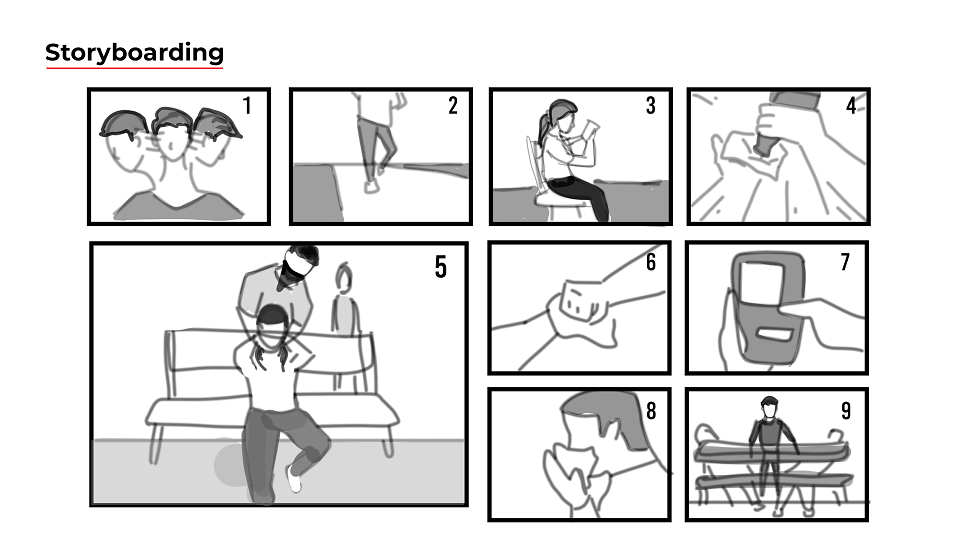 Storyboarding

1

2

3

4

5

6

7

8

9