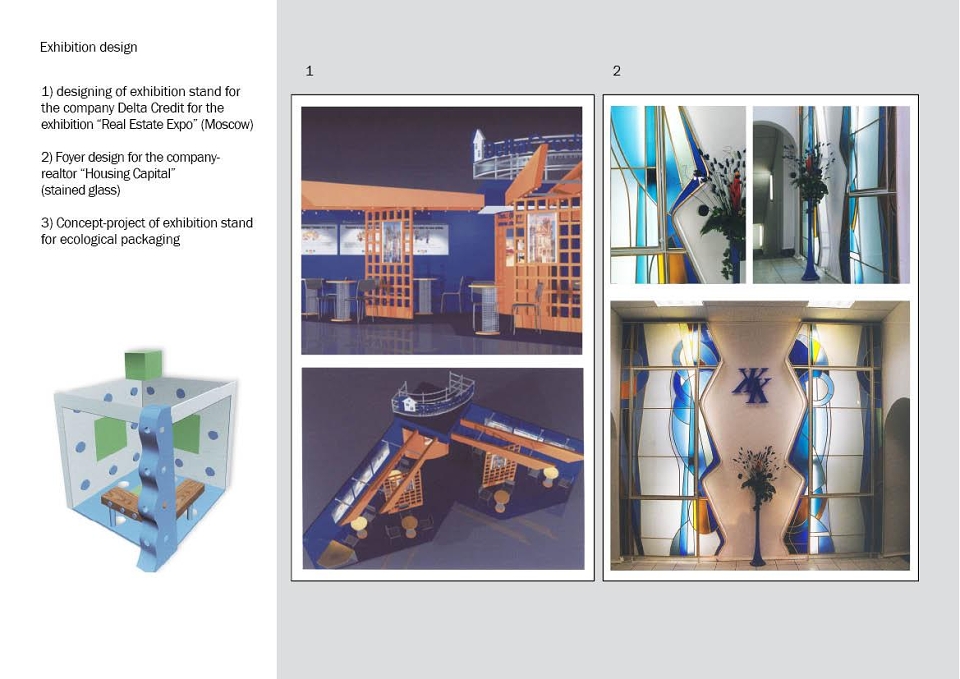 Exhibition design

1) designing of exhibition stand for the company Delta Credit for the exhibition "Real Estate Expo" (Moscow)

2) Foyer design for the company-realtor "Housing Capital" (stained glass)

3) Concept-project of exhibition stand for ecological packaging

1

2

ЖК