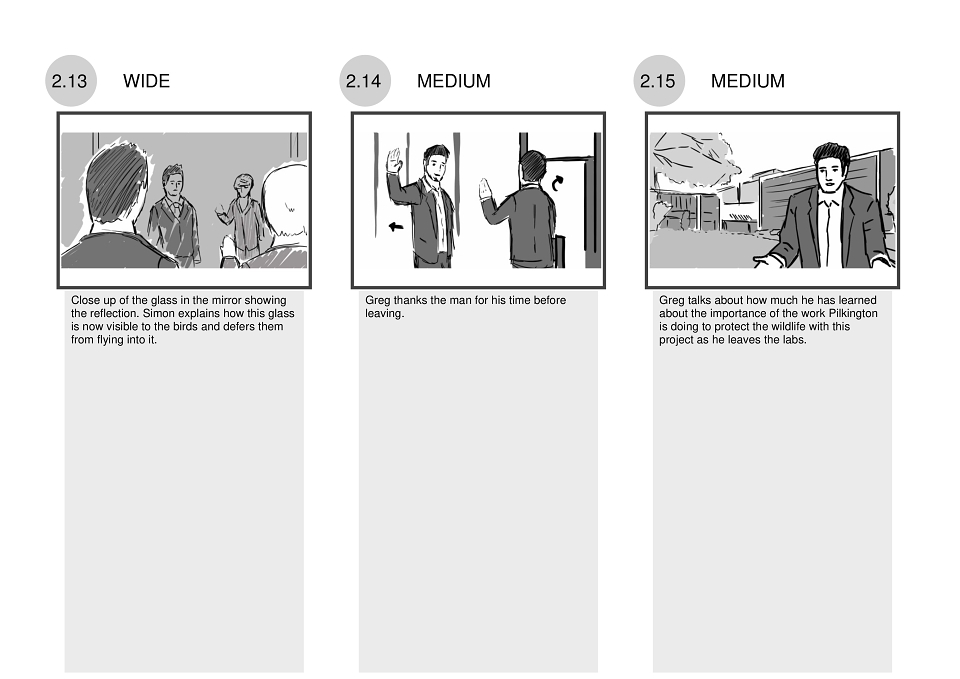 2.13 WIDE

Close up of the glass in the mirror showing the reflection. Simon explains how this glass is now visible to the birds and defers them from flying into it.

2.14 MEDIUM

Greg thanks the man for his time before leaving.

2.15 MEDIUM

Greg talks about how much he has learned about the importance of the work Pilkington is doing to protect the wildlife with this project as he leaves the labs.