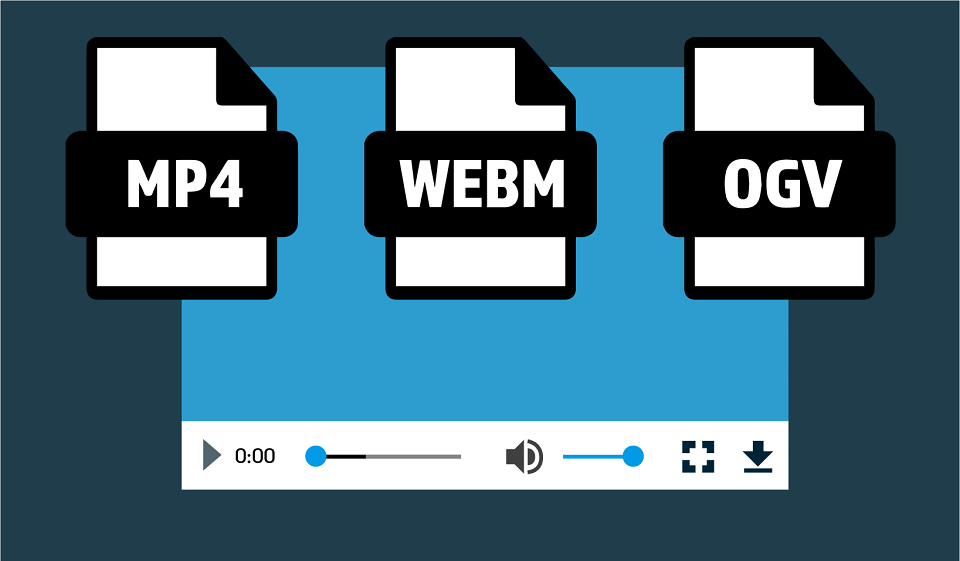 MP4
WEBM
OGV
0:00