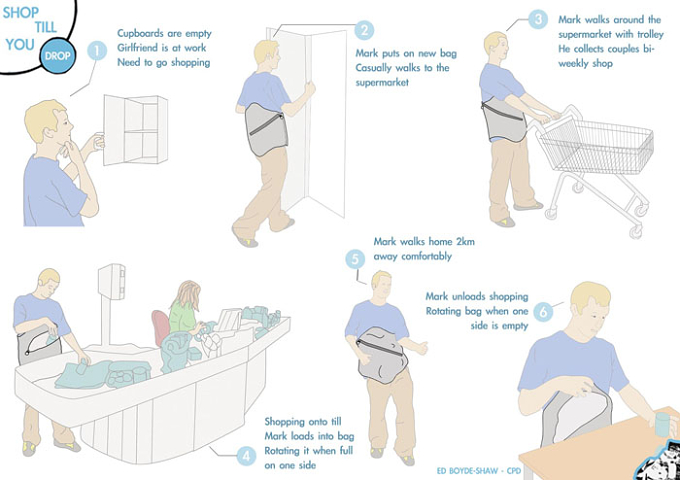 SHOP
TILL
YOU
DROP

1
Cupboards are empty
Girlfriend is at work
Need to go shopping

2
Mark puts on new bag
Casually walks to the supermarket

3
Mark walks around the supermarket with trolley
He collects couples bi-weekly shop

4
Shopping onto till
Mark loads into bag
Rotating it when full on one side

5
Mark walks home 2km away comfortably

6
Mark unloads shopping
Rotating bag when one side is empty

ED BOYDE-SHAW - CPD