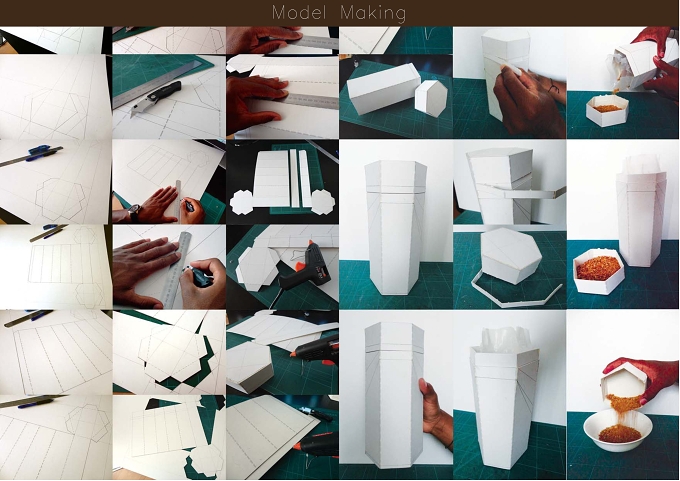 Model Making