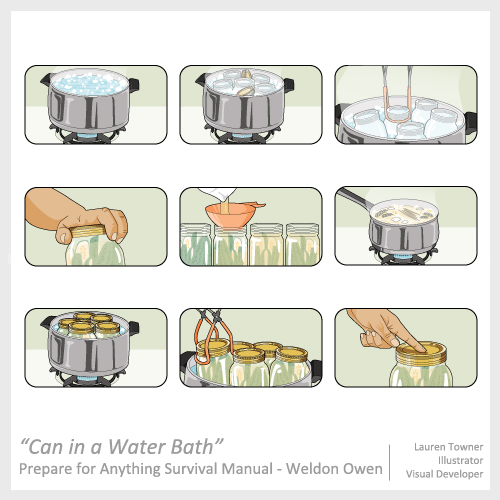 “Can in a Water Bath”
Prepare for Anything Survival Manual - Weldon Owen

Lauren Towner
Illustrator
Visual Developer