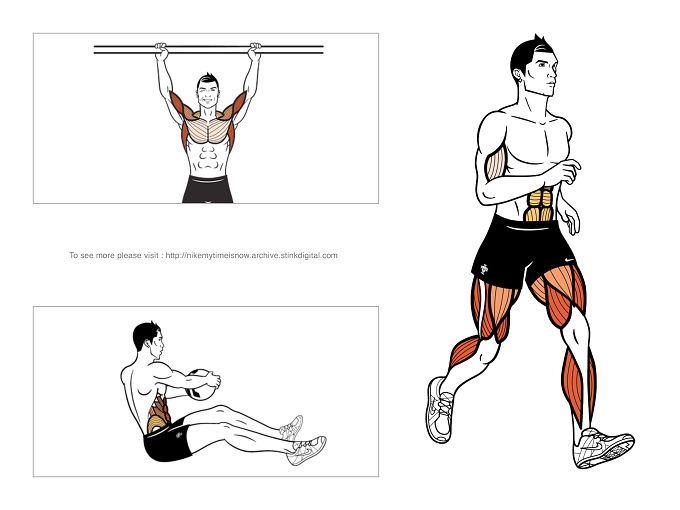 To see more please visit : http://nikemytimeisnow.archive.stinkdigital.com