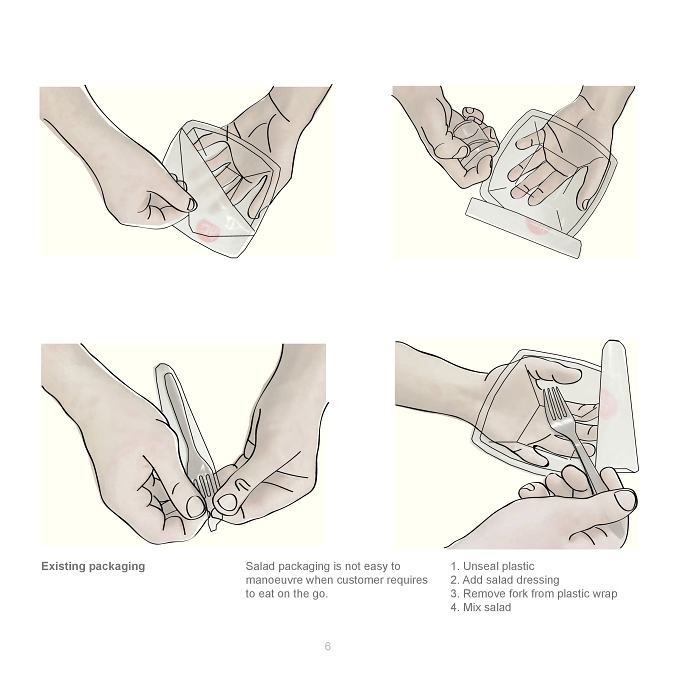 Existing packaging

Salad packaging is not easy to manoeuvre when customer requires to eat on the go.

1. Unseal plastic
2. Add salad dressing
3. Remove fork from plastic wrap
4. Mix salad

6