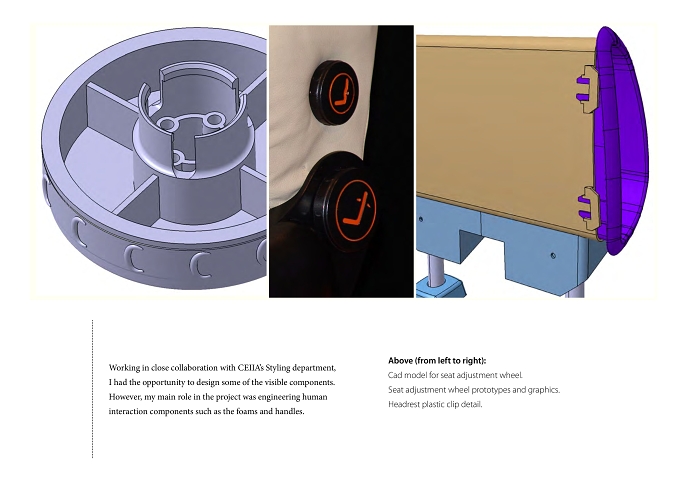 Working in close collaboration with CEIIA's Styling department, I had the opportunity to design some of the visible components. However, my main role in the project was engineering human interaction components such as the foams and handles.

Above (from left to right):
Cad model for seat adjustment wheel.
Seat adjustment wheel prototypes and graphics.
Headrest plastic clip detail.