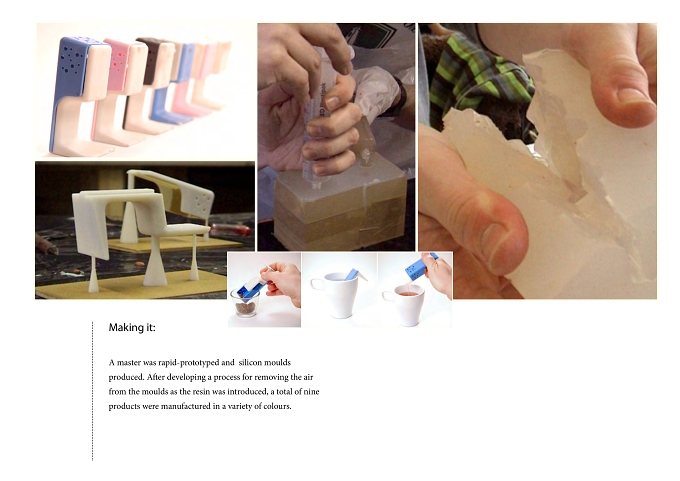 Making it:

A master was rapid-prototyped and  silicon moulds produced. After developing a process for removing the air from the moulds as the resin was introduced, a total of nine products were manufactured in a variety of colours.