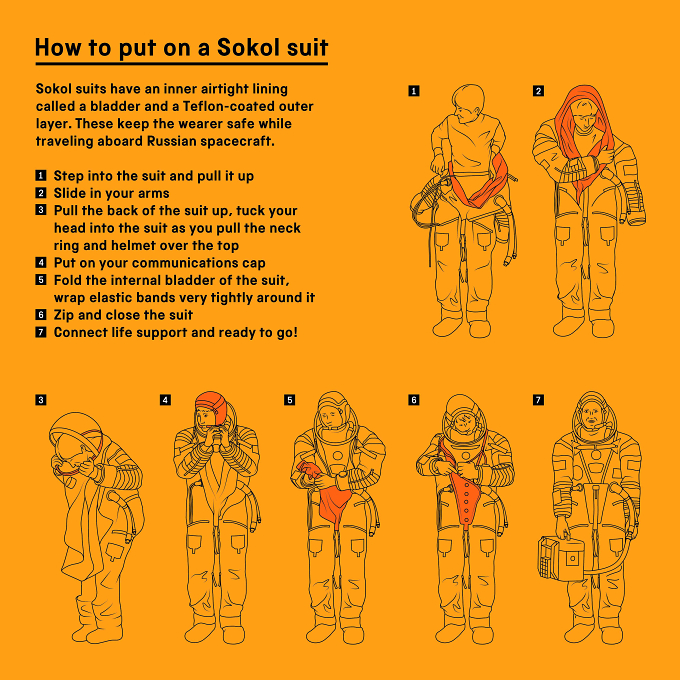 How to put on a Sokol suit

Sokol suits have an inner airtight lining called a bladder and a Teflon-coated outer layer. These keep the wearer safe while traveling aboard Russian spacecraft.

1 Step into the suit and pull it up
2 Slide in your arms
3 Pull the back of the suit up, tuck your head into the suit as you pull the neck ring and helmet over the top
4 Put on your communications cap
5 Fold the internal bladder of the suit, wrap elastic bands very tightly around it
6 Zip and close the suit
7 Connect life support and ready to go!

1

2

3

4

5

6

7