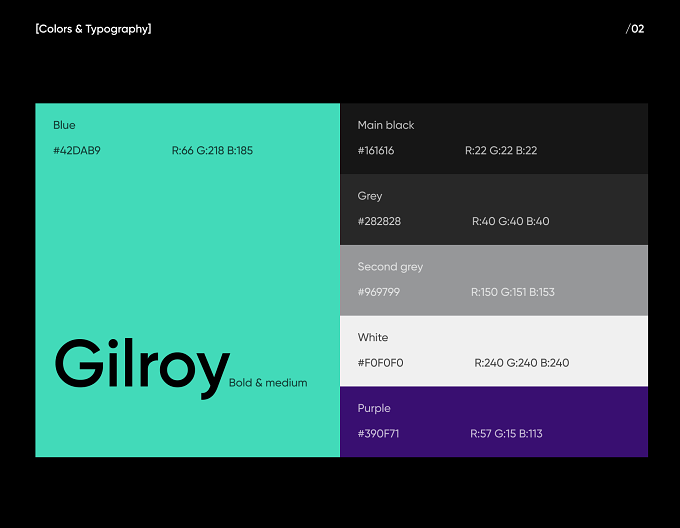 [Colors & Typography]

/02

Blue

#42DAB9 R:66 G:218 B:185

Gilroy Bold & medium

Main black

#161616 R:22 G:22 B:22

Grey

#282828 R:40 G:40 B:40

Second grey

#969799 R:150 G:151 B:153

White

#F0F0F0 R:240 G:240 B:240

Purple

#390F71 R:57 G:15 B:113