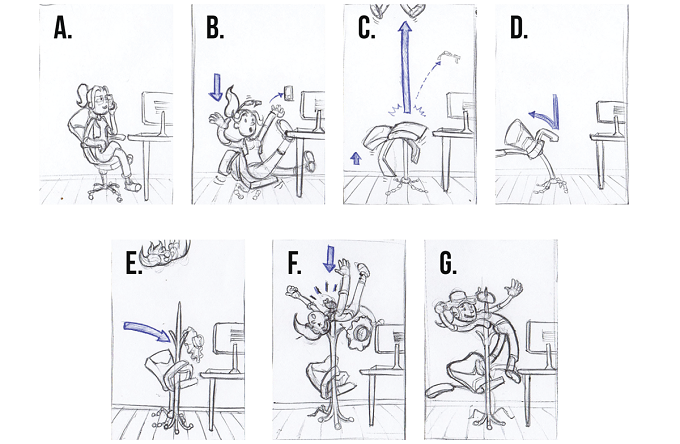 A.

B.

C.

D.

E.

F.

G.