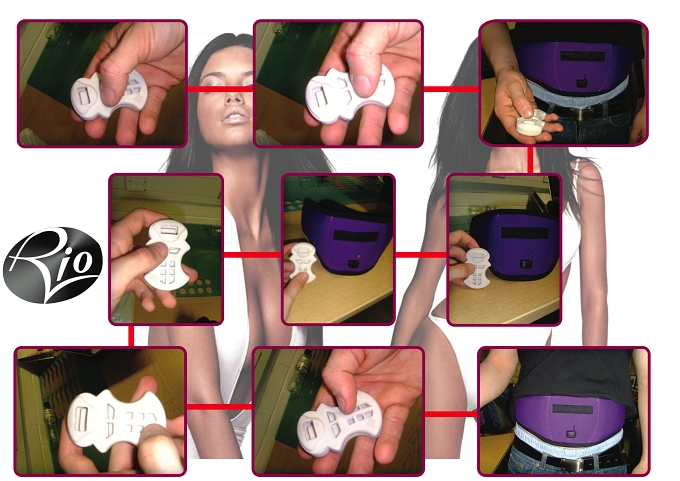 Rio