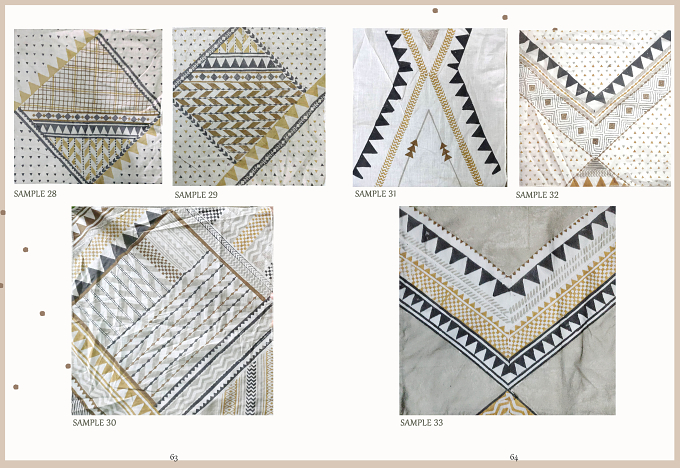 SAMPLE 28

SAMPLE 29

SAMPLE 30

63

SAMPLE 31

SAMPLE 32

SAMPLE 33

64