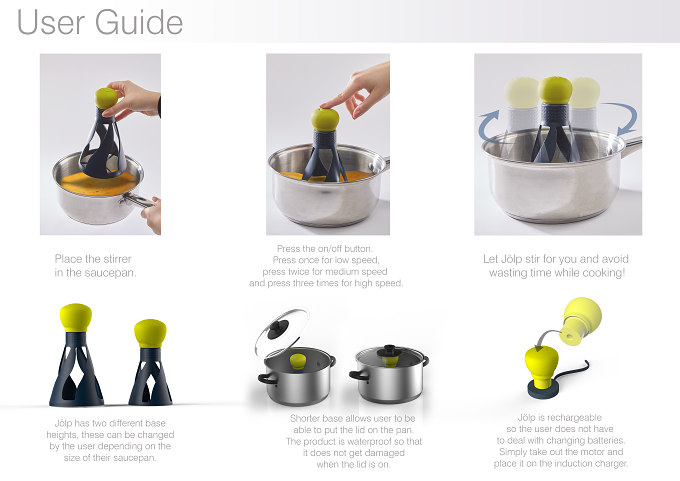 User Guide

Place the stirrer in the saucepan.

Press the on/off button. Press once for low speed, press twice for medium speed and press three times for high speed.

Let Jölp stir for you and avoid wasting time while cooking!

Jölp has two different base heights, these can be changed by the user depending on the size of their saucepan.

Shorter base allows user to be able to put the lid on the pan. The product is waterproof so that it does not get damaged when the lid is on.

Jölp is rechargeable so the user does not have to deal with changing batteries. Simply take out the motor and place it on the induction charger.