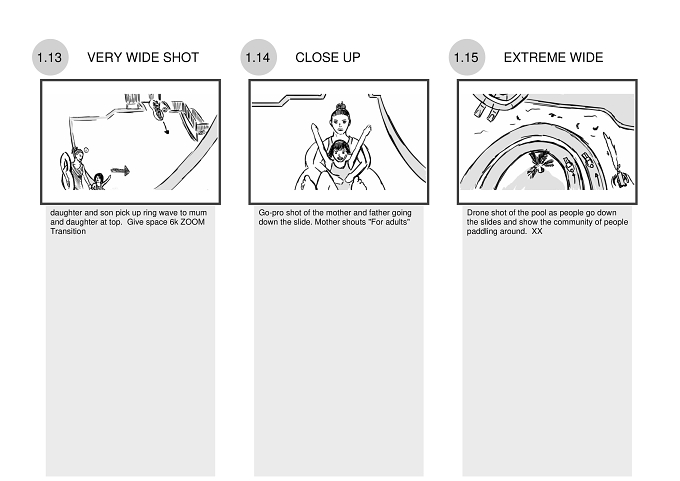 1.13 VERY WIDE SHOT

daughter and son pick up ring wave to mum and daughter at top. Give space 6k ZOOM Transition

1.14 CLOSE UP

Go-pro shot of the mother and father going down the slide. Mother shouts "For adults"

1.15 EXTREME WIDE

Drone shot of the pool as people go down the slides and show the community of people paddling around. XX