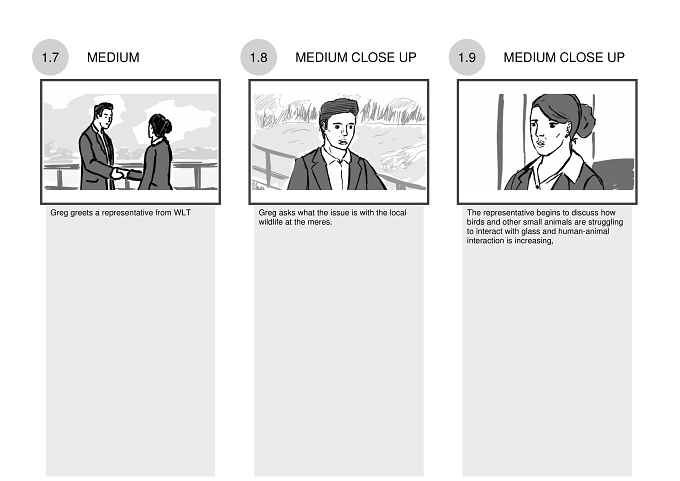 1.7 MEDIUM

Greg greets a representative from WLT

1.8 MEDIUM CLOSE UP

Greg asks what the issue is with the local wildlife at the meres.

1.9 MEDIUM CLOSE UP

The representative begins to discuss how birds and other small animals are struggling to interact with glass and human-animal interaction is increasing,