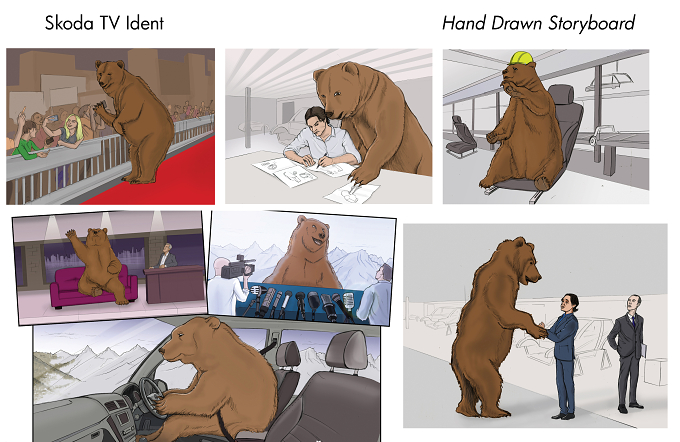 Skoda TV Ident

Hand Drawn Storyboard