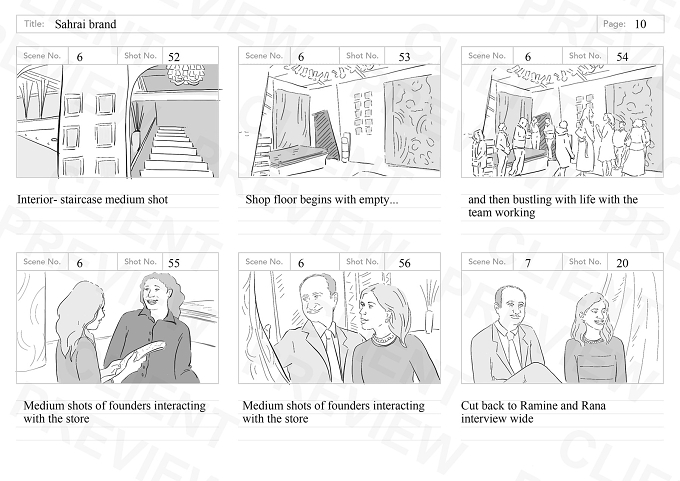 Title: Sahrai brand
Page: 10

Scene No. 6
Shot No. 52

Interior- staircase medium shot

Scene No. 6
Shot No. 53

Shop floor begins with empty...

Scene No. 6
Shot No. 54

and then bustling with life with the team working

Scene No. 6
Shot No. 55

Medium shots of founders interacting with the store

Scene No. 6
Shot No. 56

Medium shots of founders interacting with the store

Scene No. 7
Shot No. 20

Cut back to Ramine and Rana interview wide

CLIENT PREVIEW