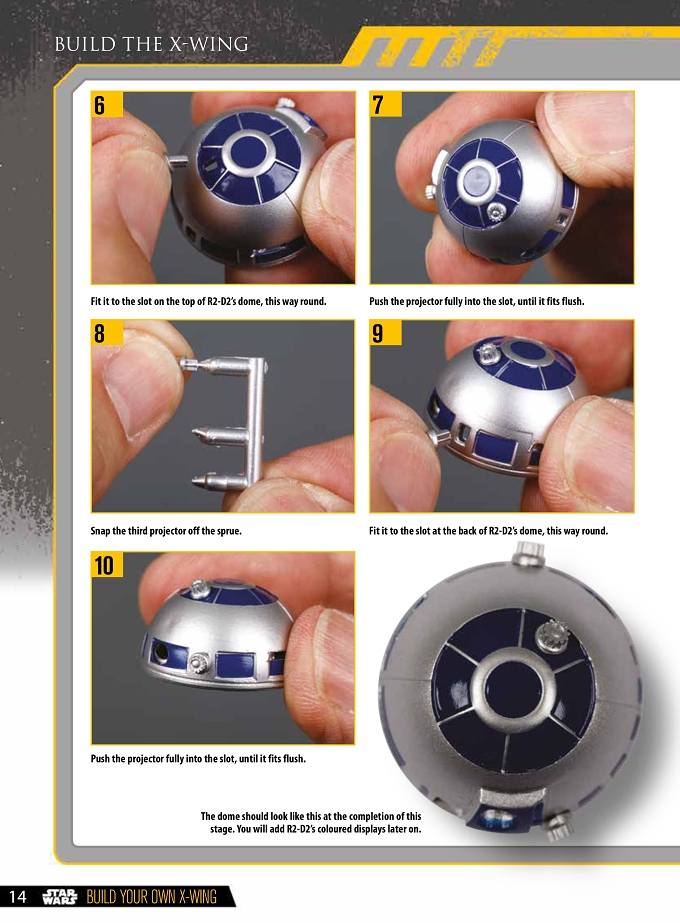 BUILD THE X-WING

6

Fit it to the slot on the top of R2-D2's dome, this way round.

7

Push the projector fully into the slot, until it fits flush.

8

Snap the third projector off the sprue.

9

Fit it to the slot at the back of R2-D2's dome, this way round.

10

Push the projector fully into the slot, until it fits flush.

The dome should look like this at the completion of this stage. You will add R2-D2's coloured displays later on.

14 STAR WARS BUILD YOUR OWN X-WING