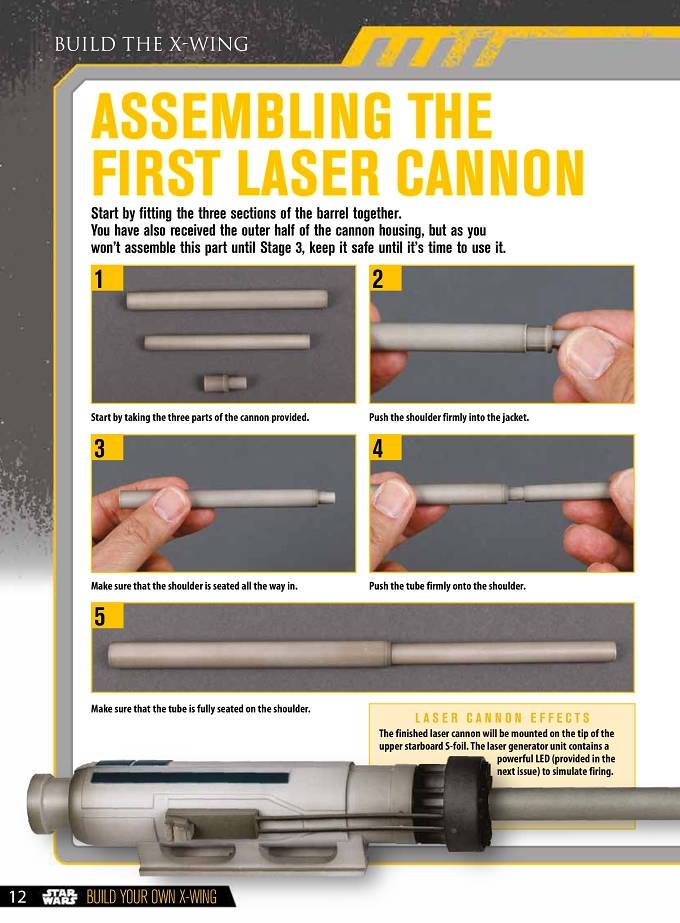 BUILD THE X-WING

ASSEMBLING THE FIRST LASER CANNON

Start by fitting the three sections of the barrel together. You have also received the outer half of the cannon housing, but as you won't assemble this part until Stage 3, keep it safe until it's time to use it.

1

Start by taking the three parts of the cannon provided.

2

Push the shoulder firmly into the jacket.

3

Make sure that the shoulder is seated all the way in.

4

Push the tube firmly onto the shoulder.

5

Make sure that the tube is fully seated on the shoulder.

LASER CANNON EFFECTS

The finished laser cannon will be mounted on the tip of the upper starboard S-foil. The laser generator unit contains a powerful LED (provided in the next issue) to simulate firing.

12 STAR WARS BUILD YOUR OWN X-WING