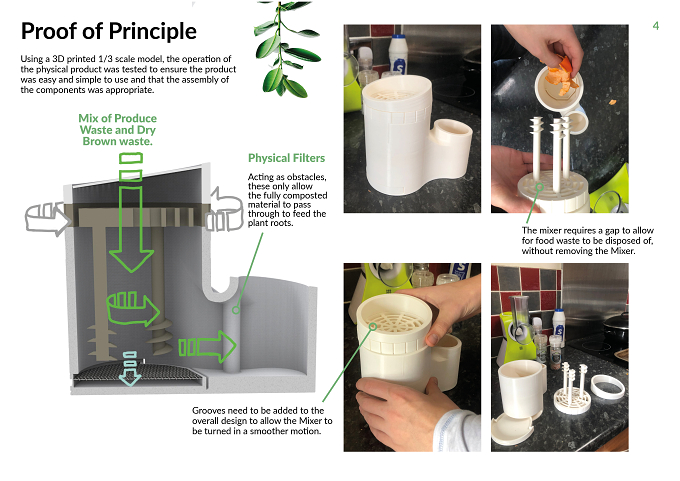 Proof of Principle

4

Using a 3D printed 1/3 scale model, the operation of the physical product was tested to ensure the product was easy and simple to use and that the assembly of the components was appropriate.

Mix of Produce Waste and Dry Brown waste.

Physical Filters

Acting as obstacles, these only allow the fully composted material to pass through to feed the plant roots.

The mixer requires a gap to allow for food waste to be disposed of, without removing the Mixer.

Grooves need to be added to the overall design to allow the Mixer to be turned in a smoother motion.