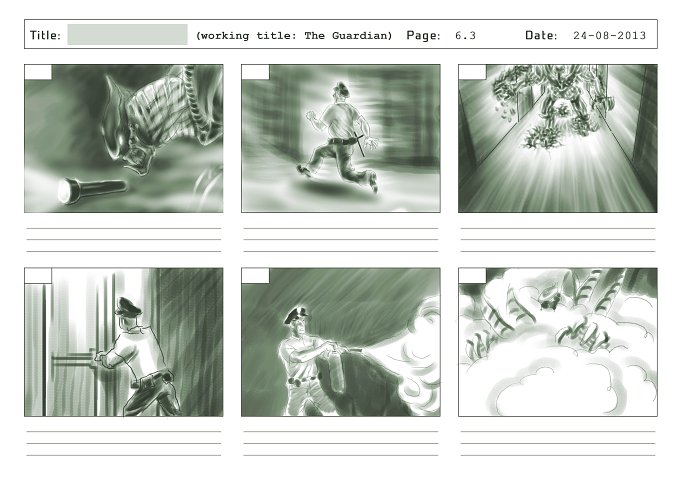 Title: (working title: The Guardian) Page: 6.3 Date: 24-08-2013