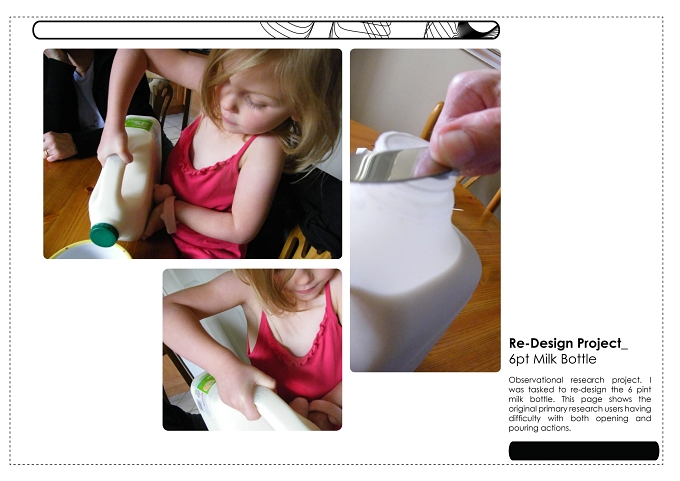 Re-Design Project_
6pt Milk Bottle

Observational research project. I was tasked to re-design the 6 pint milk bottle. This page shows the original primary research users having difficulty with both opening and pouring actions.