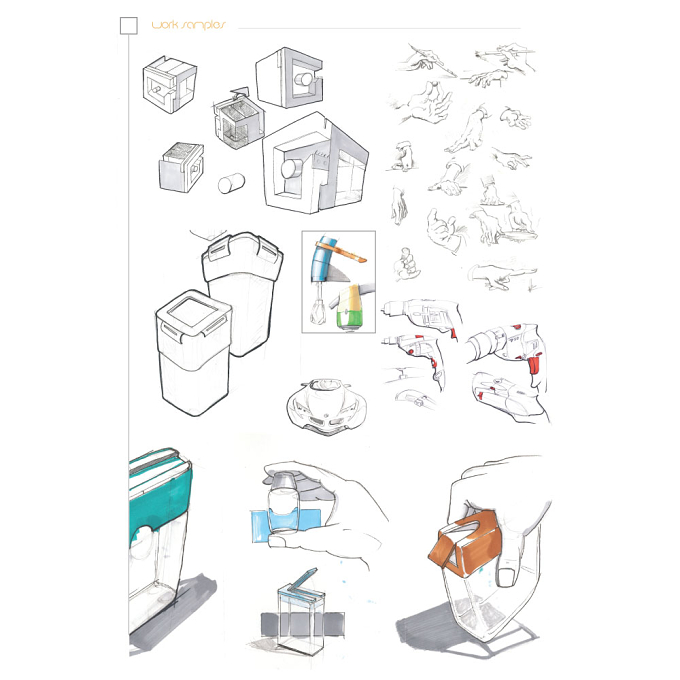 Work samples