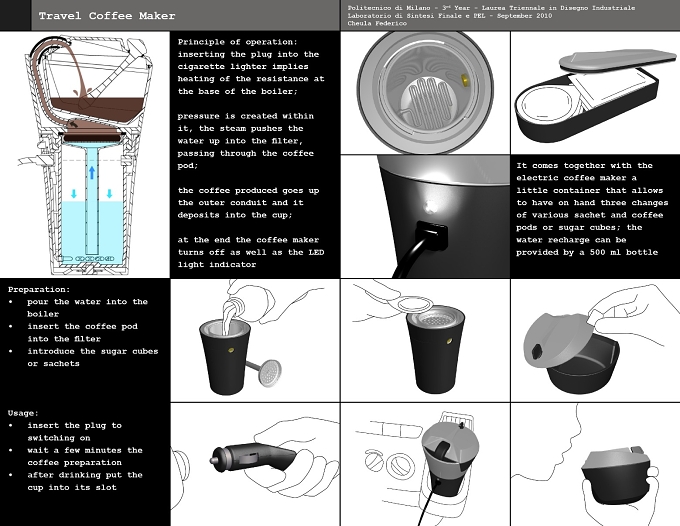 Travel Coffee Maker

Politecnico di Milano - 3$^{rd}$ Year - Laurea Triennale in Disegno Industriale
Laboratorio di Sintesi Finale e PEL - September 2010
Cheula Federico

Principle of operation: inserting the plug into the cigarette lighter implies heating of the resistance at the base of the boiler;

pressure is created within it, the steam pushes the water up into the filter, passing through the coffee pod;

the coffee produced goes up the outer conduit and it deposits into the cup;

at the end the coffee maker turns off as well as the LED light indicator

It comes together with the electric coffee maker a little container that allows to have on hand three changes of various sachet and coffee pods or sugar cubes; the water recharge can be provided by a 500 ml bottle

Preparation:
• pour the water into the boiler
• insert the coffee pod into the filter
• introduce the sugar cubes or sachets

Usage:
• insert the plug to switching on
• wait a few minutes the coffee preparation
• after drinking put the cup into its slot