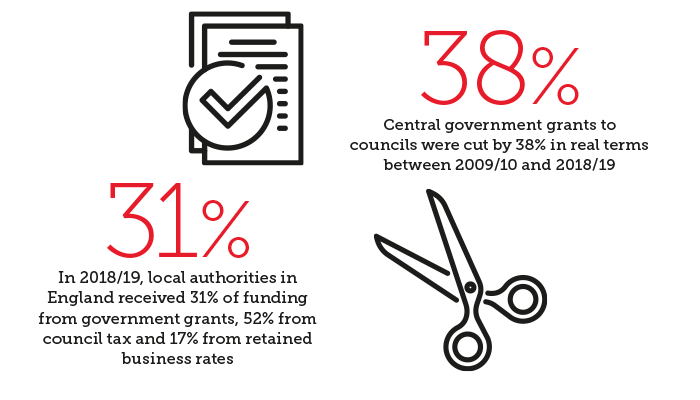 38%

Central government grants to councils were cut by 38% in real terms between 2009/10 and 2018/19

31%

In 2018/19, local authorities in England received 31% of funding from government grants, 52% from council tax and 17% from retained business rates