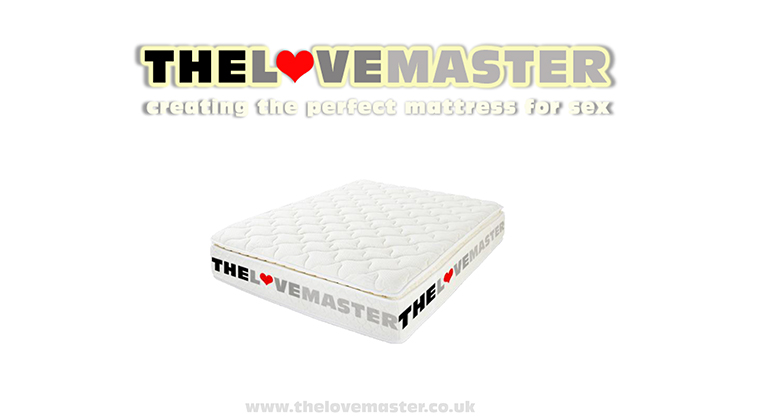 THEL♥VEMASTER
creating the perfect mattress for sex

THEL♥VEMASTER
THEL♥VEMASTER

www.thelovemaster.co.uk