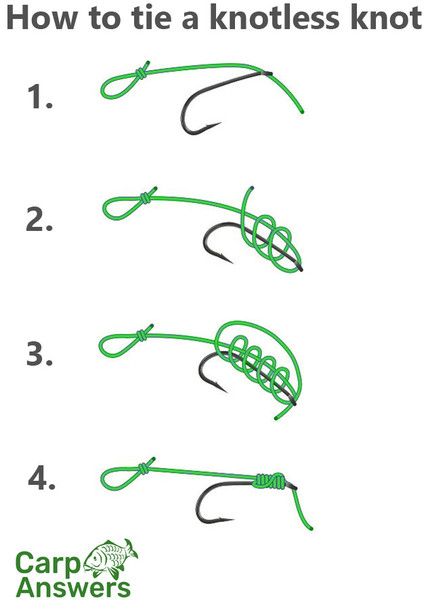 How to tie a knotless knot

1.

2.

3.

4.

Carp Answers