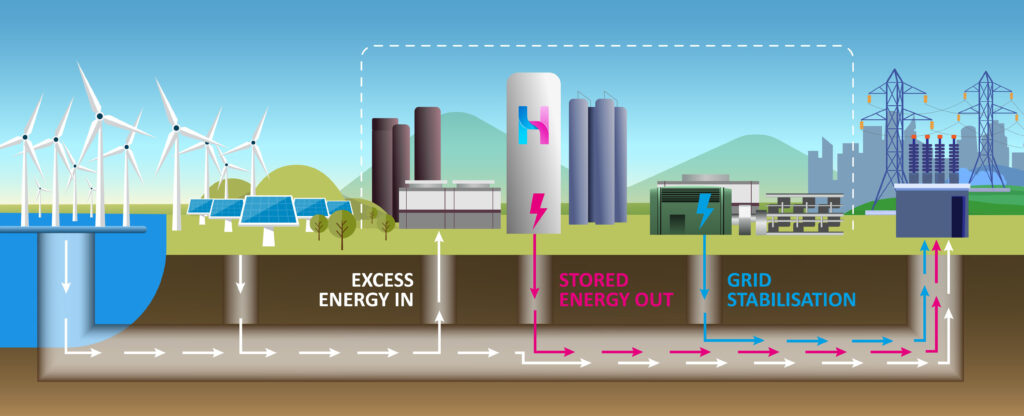 EXCESS ENERGY IN

STORED ENERGY OUT

GRID STABILISATION