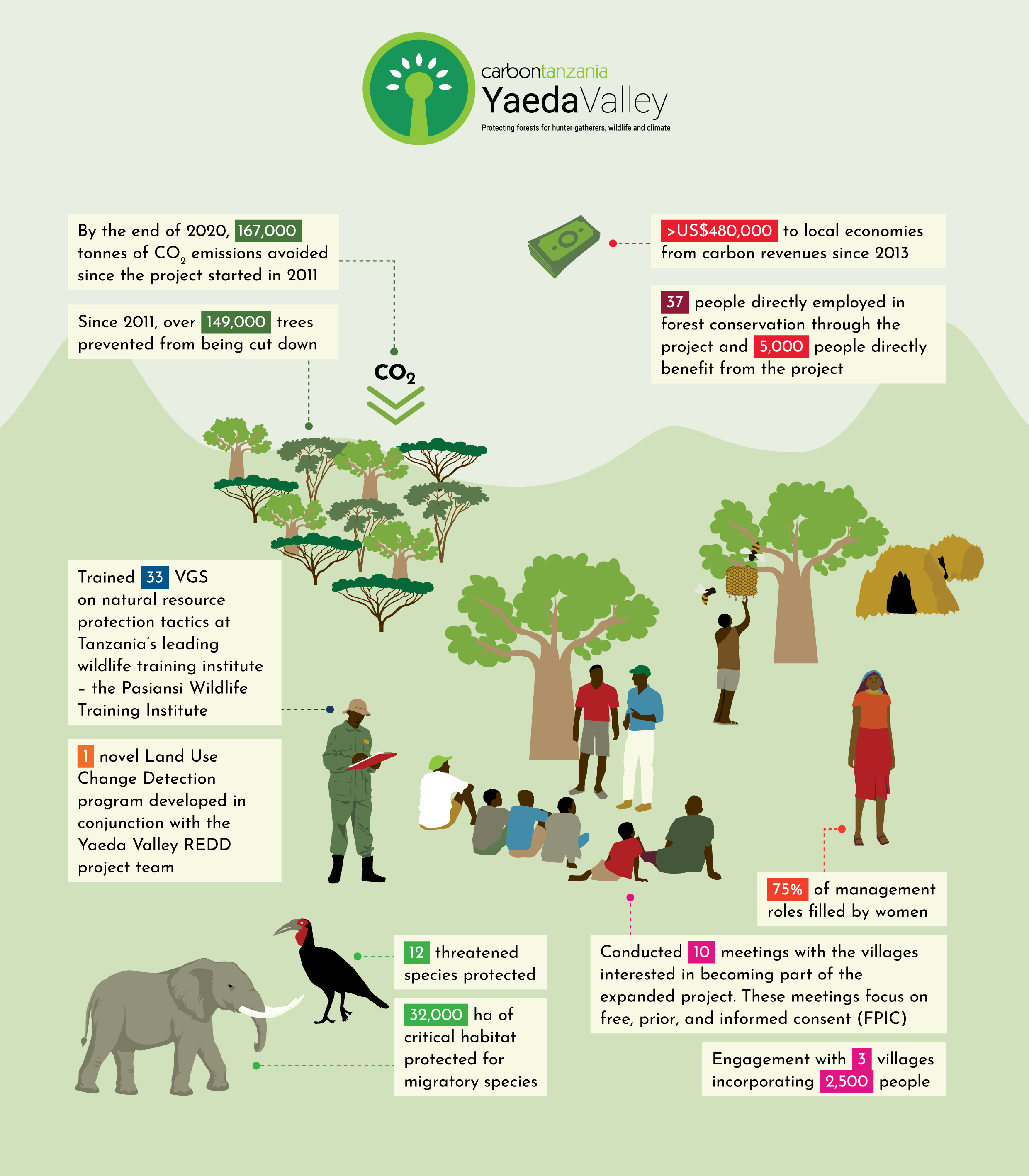 carbontanzania
YaedaValley
Protecting forests for hunter-gatherers, wildlife and climate

By the end of 2020, 167,000 tonnes of $CO_2$ emissions avoided since the project started in 2011

Since 2011, over 149,000 trees prevented from being cut down

$CO_2$

>US$480,000 to local economies from carbon revenues since 2013

37 people directly employed in forest conservation through the project and 5,000 people directly benefit from the project

Trained 33 VGS on natural resource protection tactics at Tanzania's leading wildlife training institute – the Pasiansi Wildlife Training Institute

1 novel Land Use Change Detection program developed in conjunction with the Yaeda Valley REDD project team

75% of management roles filled by women

12 threatened species protected

32,000 ha of critical habitat protected for migratory species

Conducted 10 meetings with the villages interested in becoming part of the expanded project. These meetings focus on free, prior, and informed consent (FPIC)

Engagement with 3 villages incorporating 2,500 people