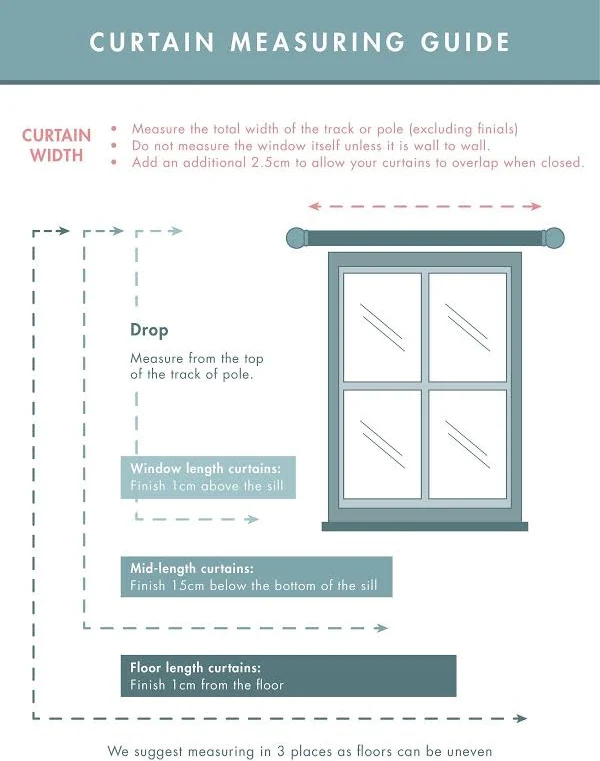 CURTAIN MEASURING GUIDE

CURTAIN WIDTH

• Measure the total width of the track or pole (excluding finials)
• Do not measure the window itself unless it is wall to wall.
• Add an additional 2.5cm to allow your curtains to overlap when closed.

Drop

Measure from the top of the track of pole.

Window length curtains:
Finish 1cm above the sill

Mid-length curtains:
Finish 15cm below the bottom of the sill

Floor length curtains:
Finish 1cm from the floor

We suggest measuring in 3 places as floors can be uneven