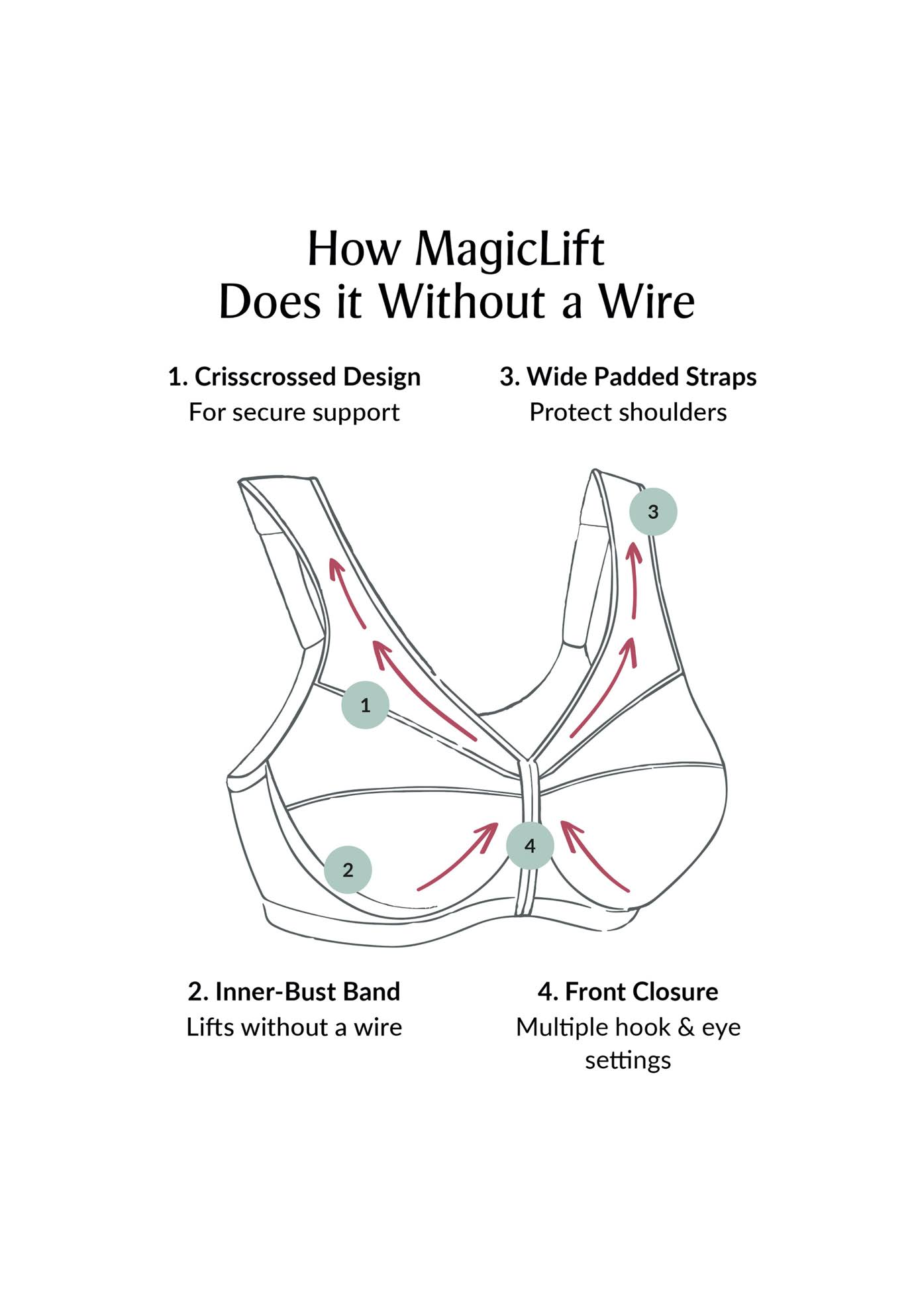 How MagicLift
Does it Without a Wire

1. Crisscrossed Design
For secure support

3. Wide Padded Straps
Protect shoulders

3

1

4

2

2. Inner-Bust Band
Lifts without a wire

4. Front Closure
Multiple hook & eye settings